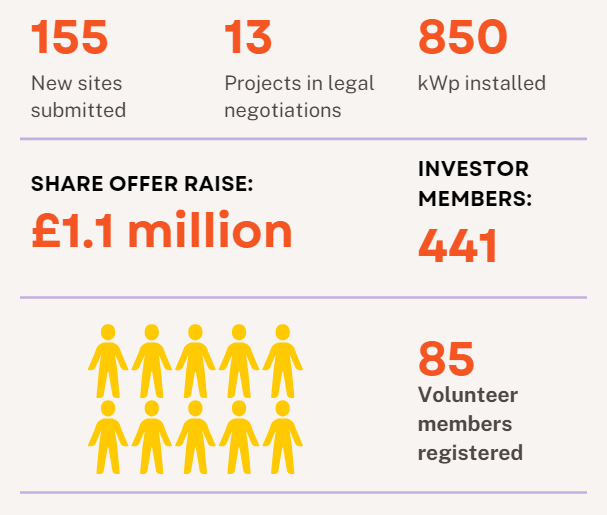 155
New sites submitted

13
Projects in legal negotiations

850
kWp installed

SHARE OFFER RAISE:
£1.1 million

INVESTOR MEMBERS:
441

85
Volunteer members registered